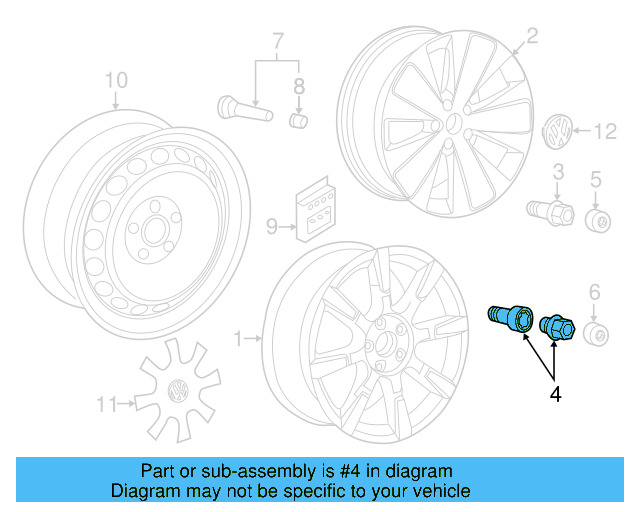 7
2
10
8
12
3
5
9
6
1
4
11
Part or sub-assembly is #4 in diagram
Diagram may not be specific to your vehicle