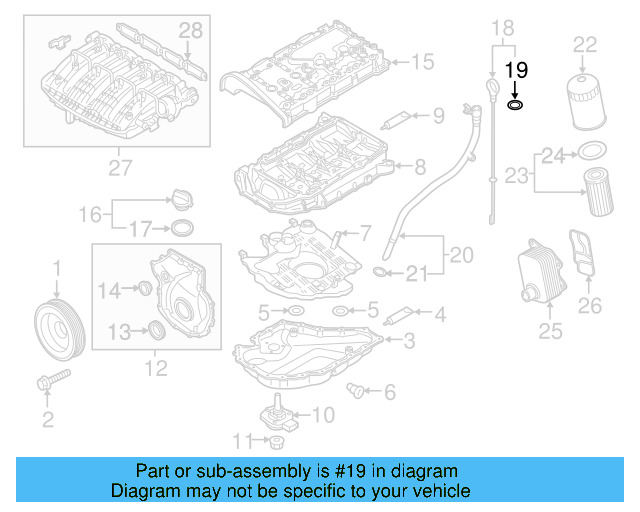 28
27
15
18
19
22
9
8
24
23
16
17
7
20
21
1
14
13
12
5
5
4
3
25
26
2
6
10
11

Part or sub-assembly is #19 in diagram
Diagram may not be specific to your vehicle