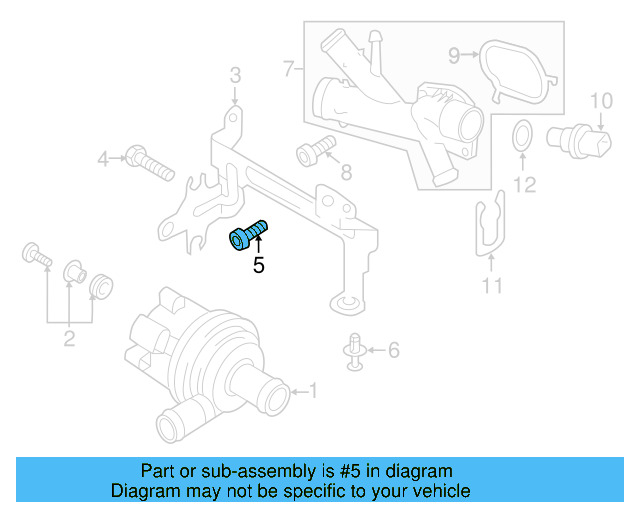 3
7
9
10
4
8
12
5
11
2
6
1

Part or sub-assembly is #5 in diagram
Diagram may not be specific to your vehicle