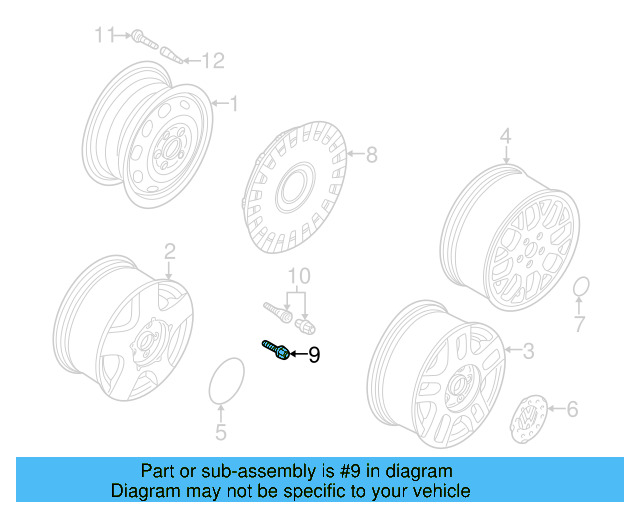 11
12
1
8
4
2
10
7
9
3
5
6

Part or sub-assembly is #9 in diagram
Diagram may not be specific to your vehicle