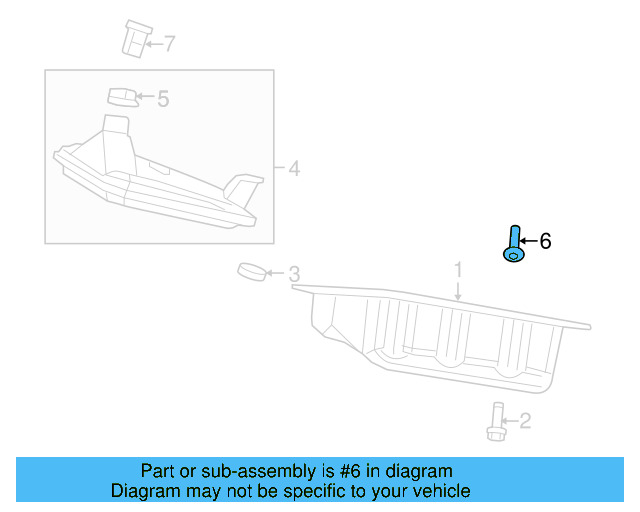 7

5

4

6

3

1

2

Part or sub-assembly is #6 in diagram
Diagram may not be specific to your vehicle