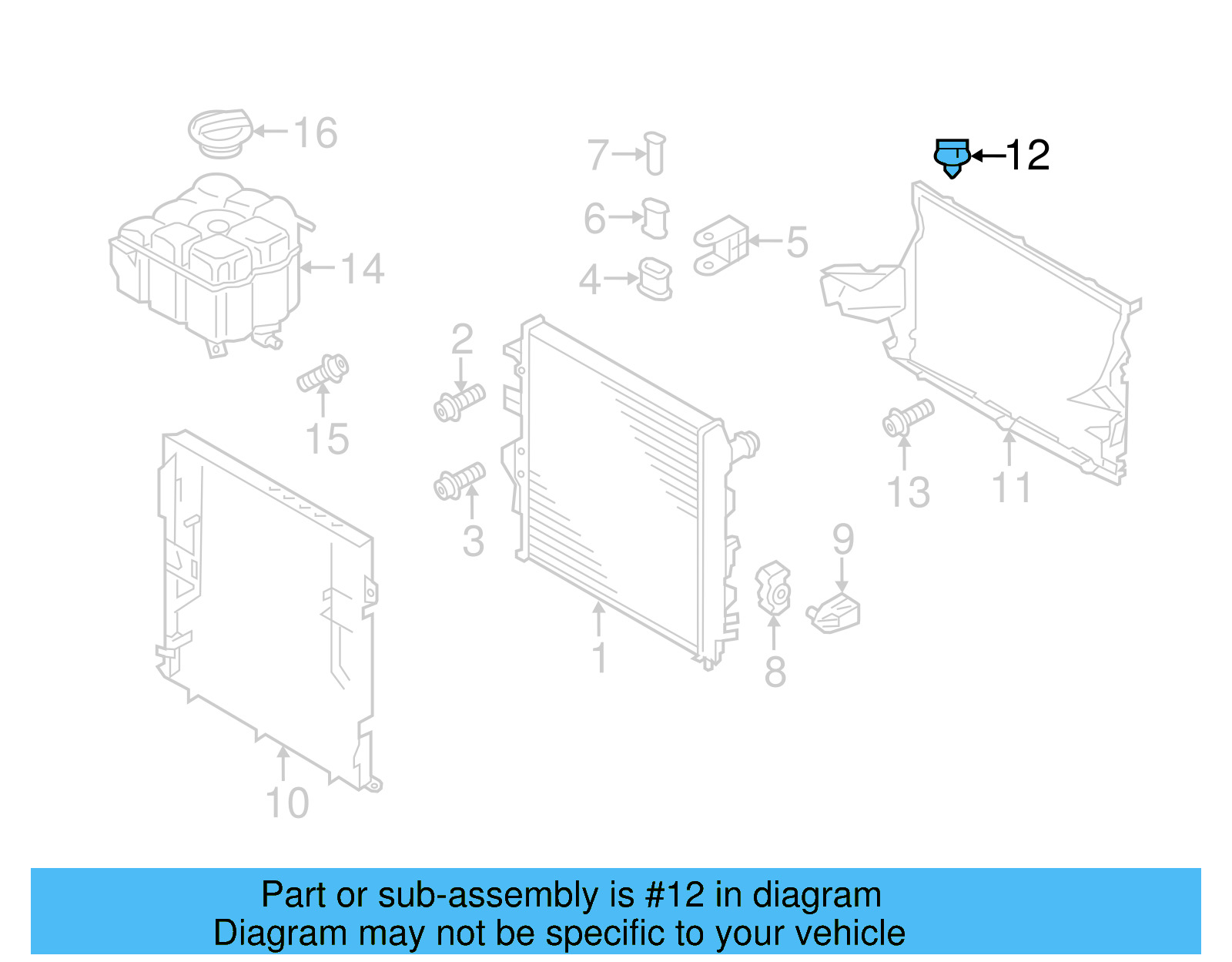 16
7
12
6
5
14
4
2
15
13
11
3
9
1
8
10

Part or sub-assembly is #12 in diagram
Diagram may not be specific to your vehicle