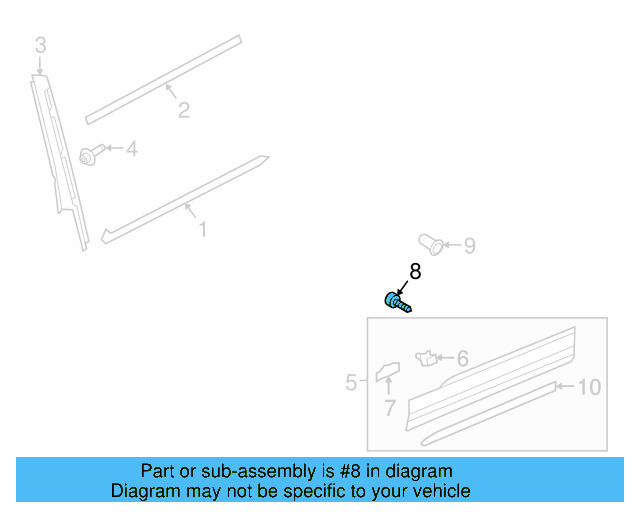 3
2
4
1
9
8
6
5
7
10

Part or sub-assembly is #8 in diagram
Diagram may not be specific to your vehicle