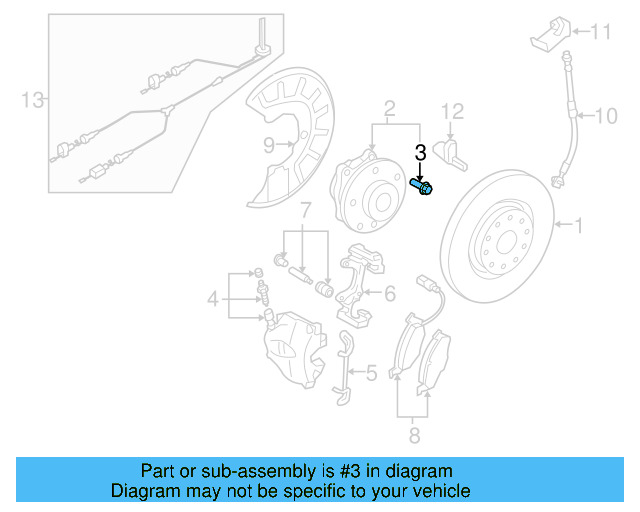 13
9
2
12
3
11
10
1
7
4
6
5
8

Part or sub-assembly is #3 in diagram
Diagram may not be specific to your vehicle