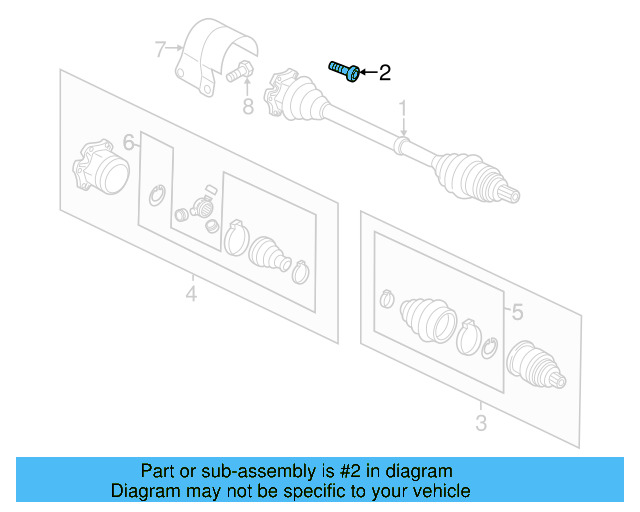 7
2
8
1
6
4
5
3

Part or sub-assembly is #2 in diagram
Diagram may not be specific to your vehicle