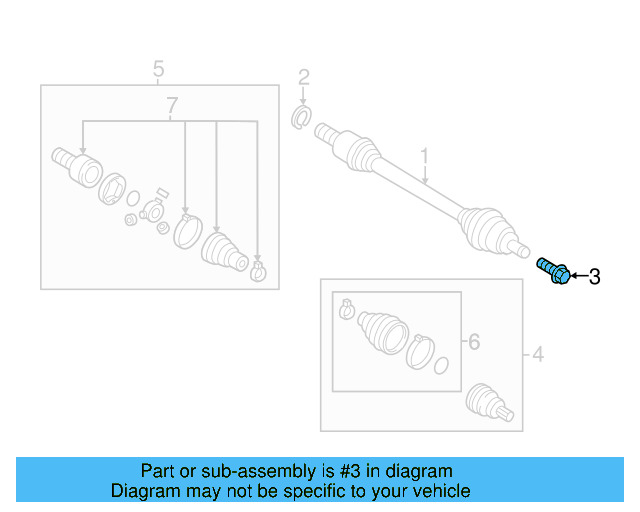 5
7
2
1
3
6
4
Part or sub-assembly is #3 in diagram
Diagram may not be specific to your vehicle