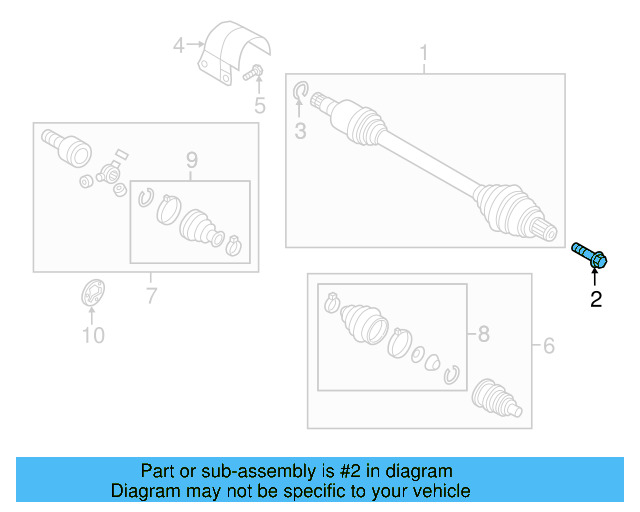 4
5
1
3
9
7
10
2
8
6

Part or sub-assembly is #2 in diagram
Diagram may not be specific to your vehicle