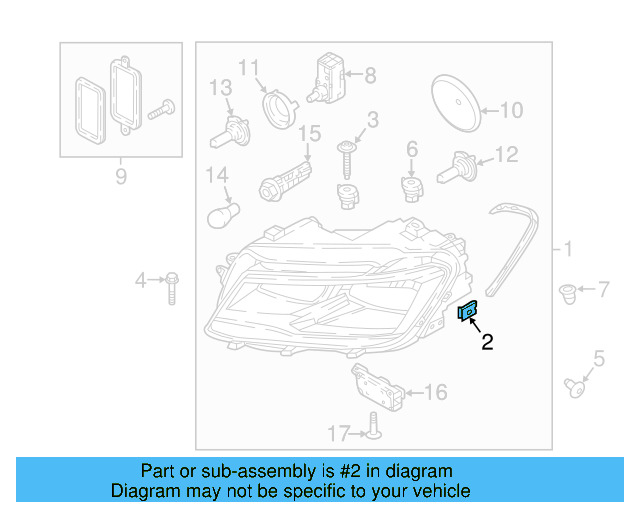 11
8
13
10
3
15
6
12
9
14
1
4
7
2
5
16
17

Part or sub-assembly is #2 in diagram
Diagram may not be specific to your vehicle