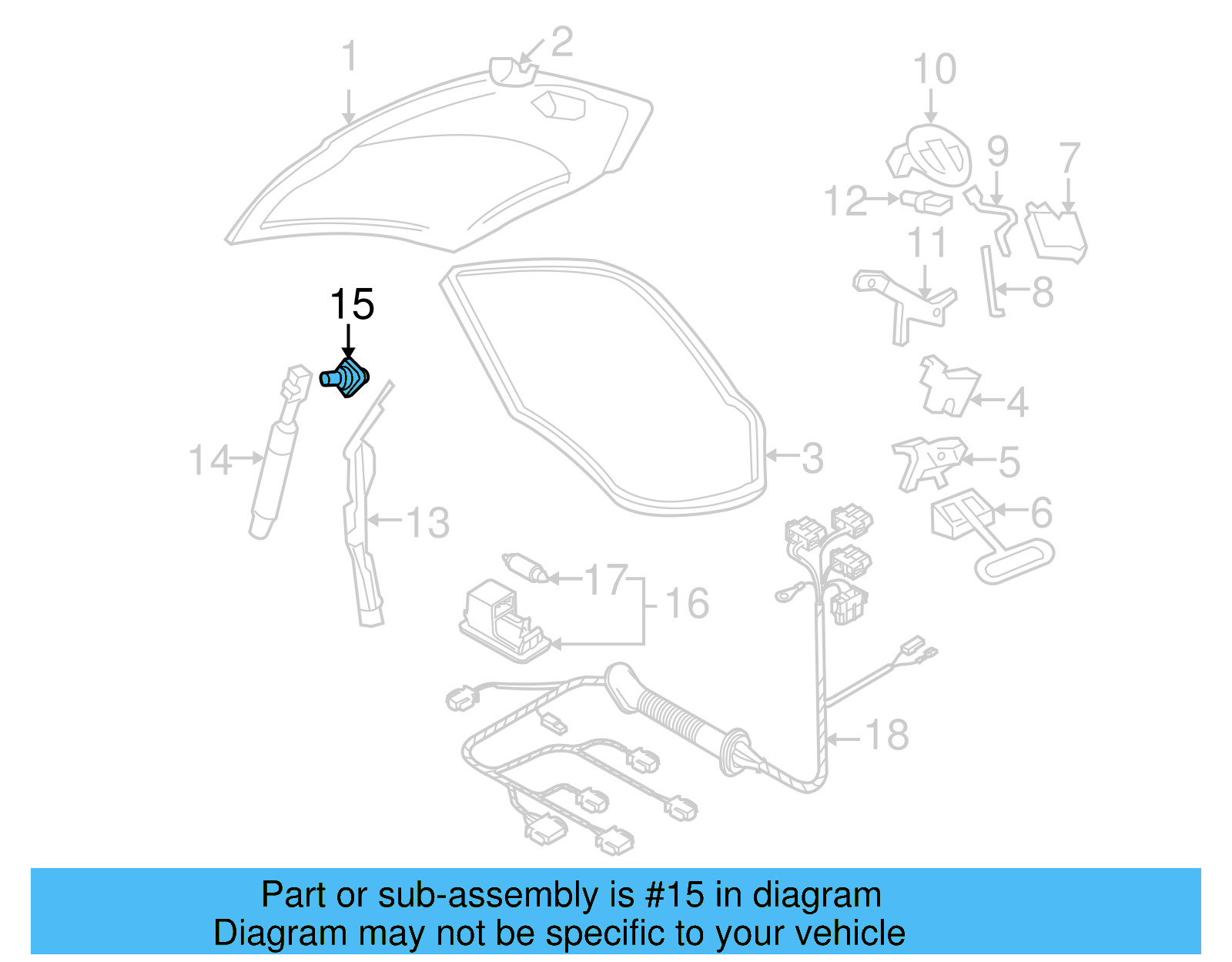 1
2
10
9
7
12
11
8
15
4
14
3
5
13
6
17
16
18

Part or sub-assembly is #15 in diagram
Diagram may not be specific to your vehicle