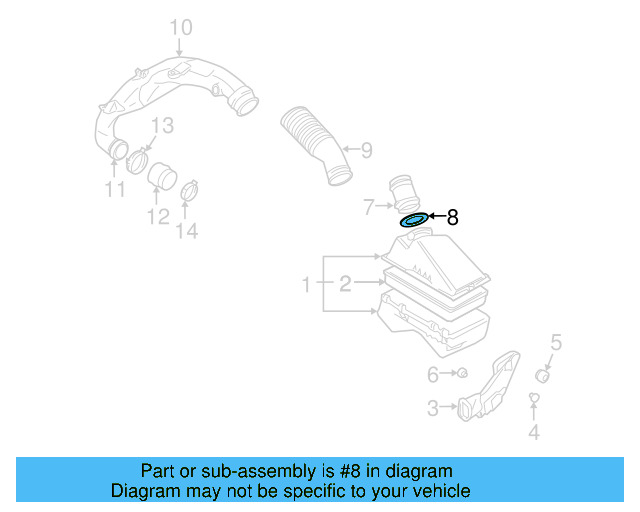 10
13
9
11
12
14
7
8
1
2
5
6
3
4

Part or sub-assembly is #8 in diagram
Diagram may not be specific to your vehicle