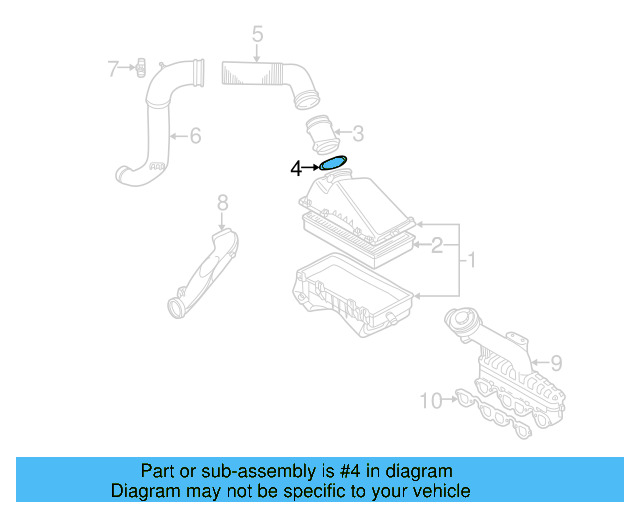 5
7
6
3
4
8
2
1
9
10

Part or sub-assembly is #4 in diagram
Diagram may not be specific to your vehicle