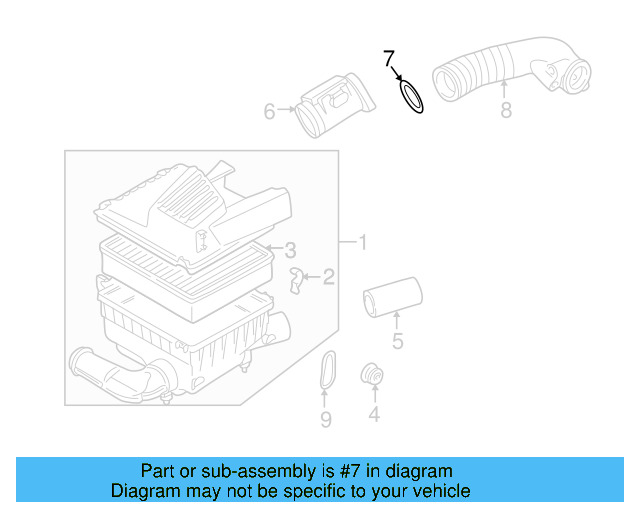 7

6

8

3

1

2

5

9

4

Part or sub-assembly is #7 in diagram
Diagram may not be specific to your vehicle