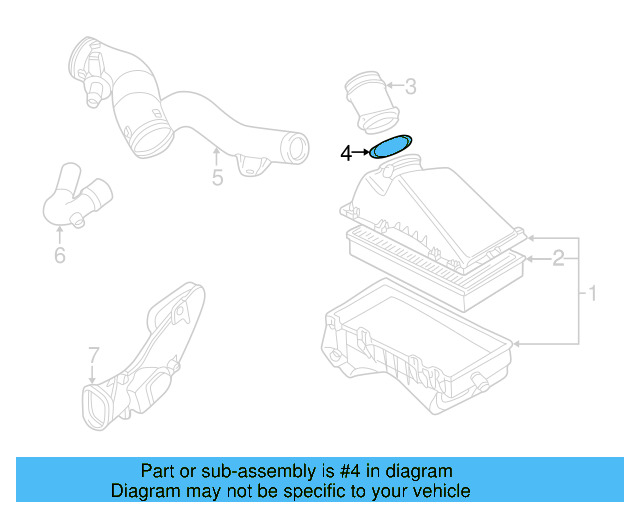 3
4
5
6
2
1
7

Part or sub-assembly is #4 in diagram
Diagram may not be specific to your vehicle