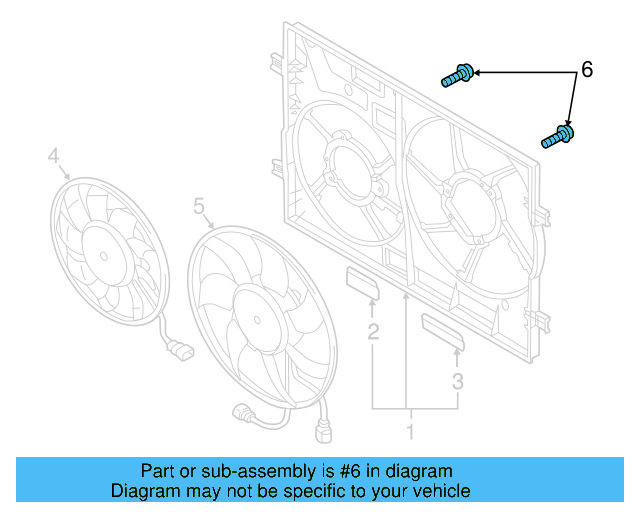 6

4

5

2

3

1

Part or sub-assembly is #6 in diagram
Diagram may not be specific to your vehicle