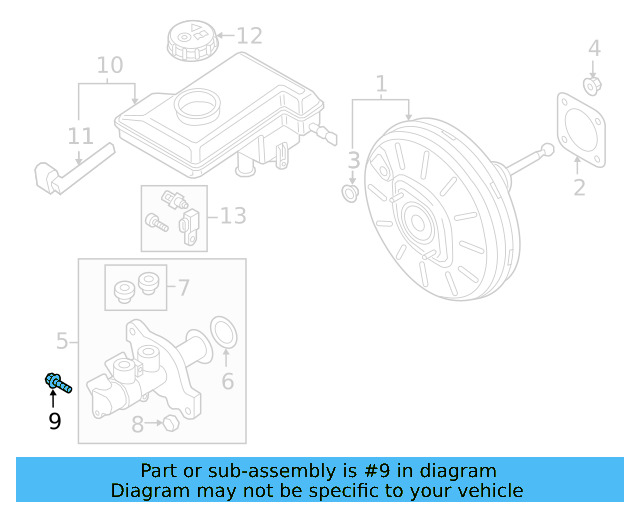 12
10
4
1
11
3
2
13
7
5
6
9
8

Part or sub-assembly is #9 in diagram
Diagram may not be specific to your vehicle