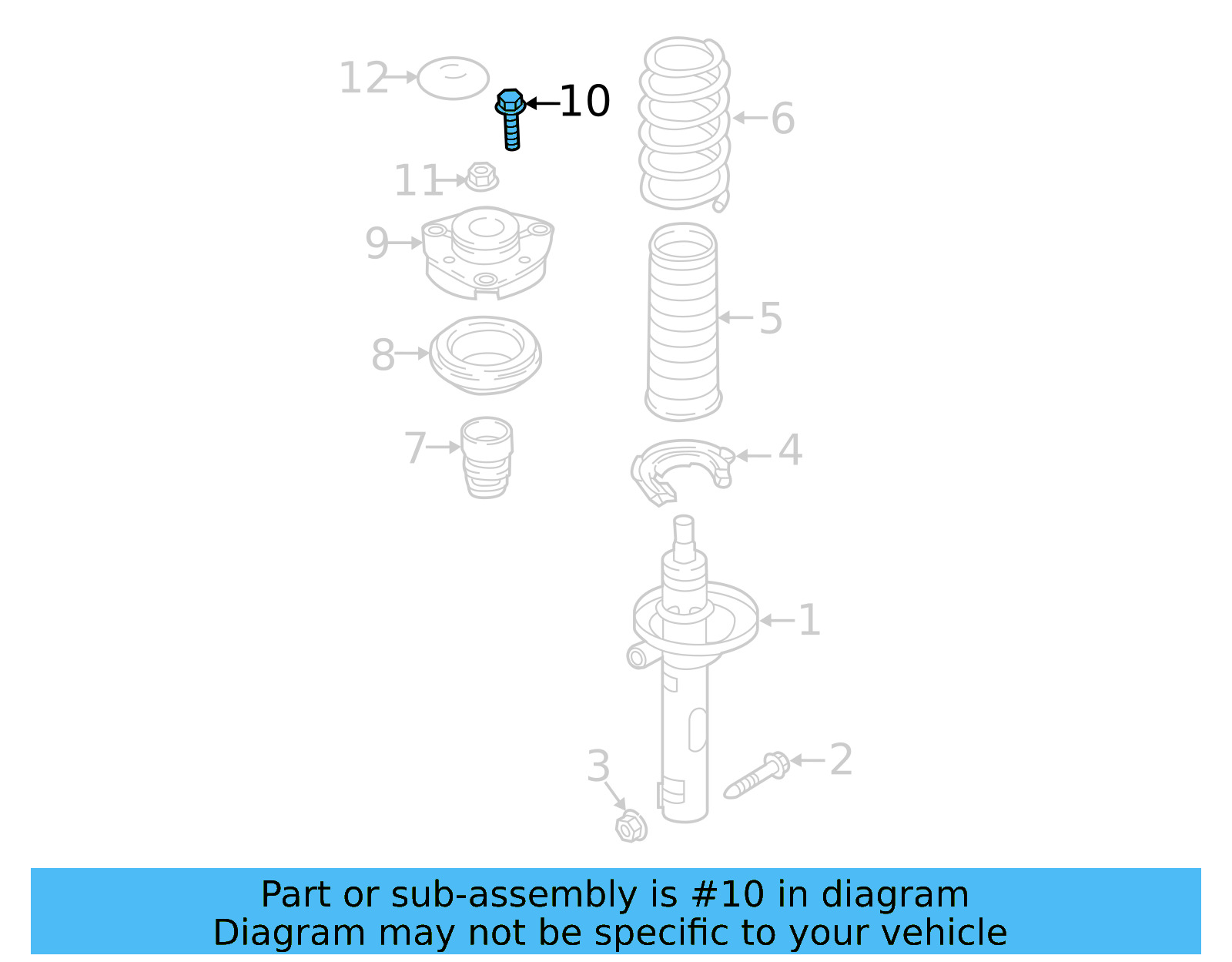 12
10
6
11
9
5
8
7
4
1
3
2

Part or sub-assembly is #10 in diagram
Diagram may not be specific to your vehicle