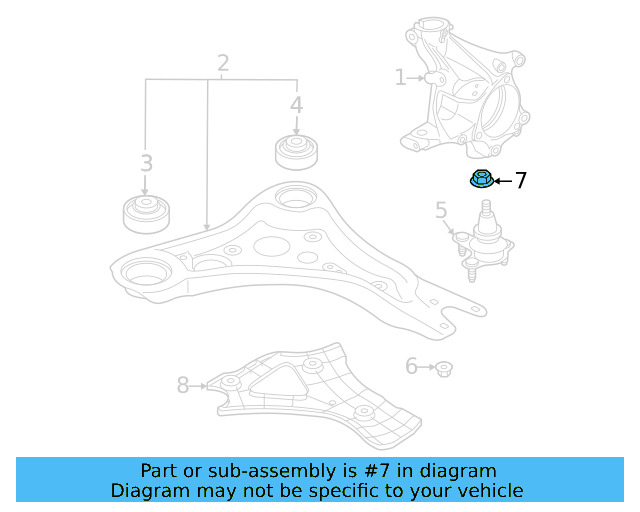 2
1
4
3
7
5
6
8
Part or sub-assembly is #7 in diagram
Diagram may not be specific to your vehicle